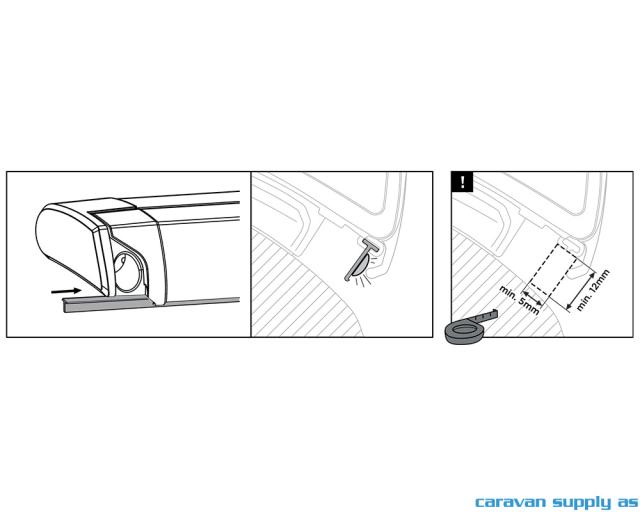 !

min. 5mm

min. 12mm

caravan supply as